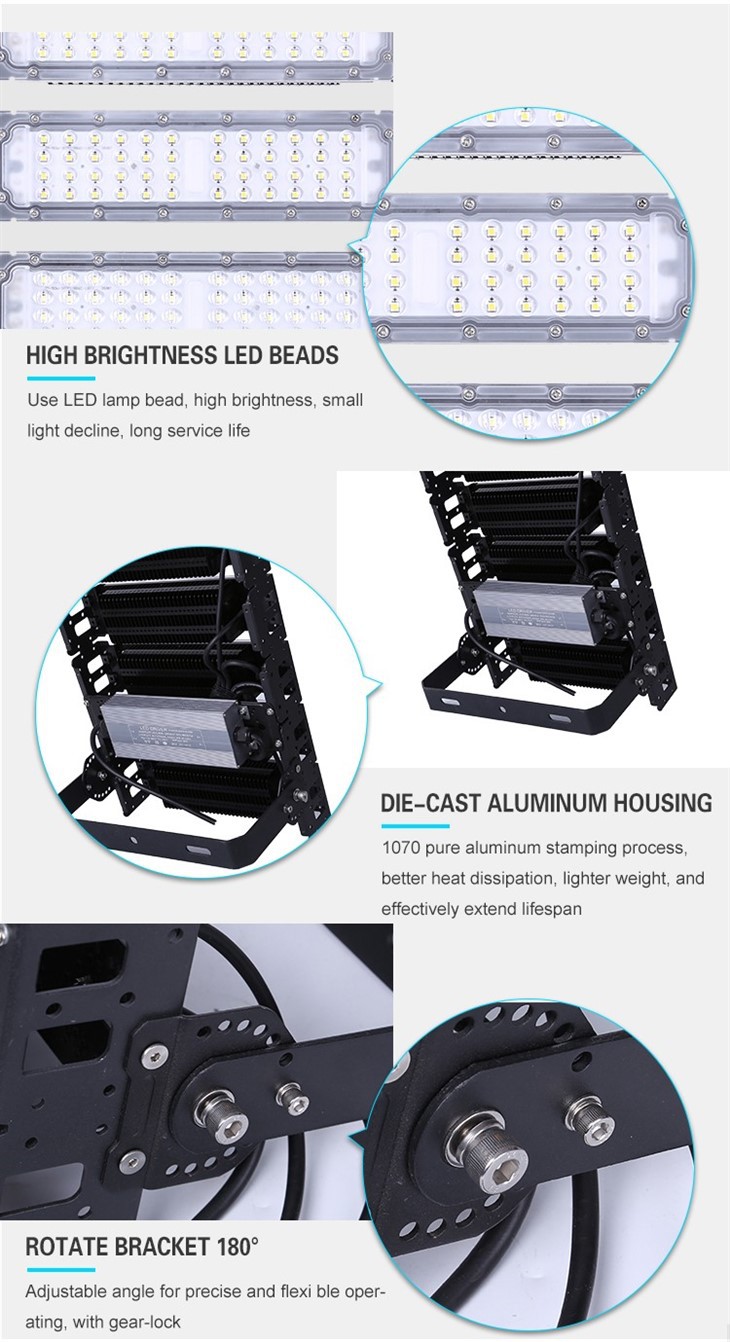 HIGH BRIGHTNESS LED BEADS

Use LED lamp bead, high brightness, small light decline, long service life

DIE-CAST ALUMINUM HOUSING

1070 pure aluminum stamping process, better heat dissipation, lighter weight, and effectively extend lifespan

ROTATE BRACKET 180°

Adjustable angle for precise and flexi ble operating, with gear-lock