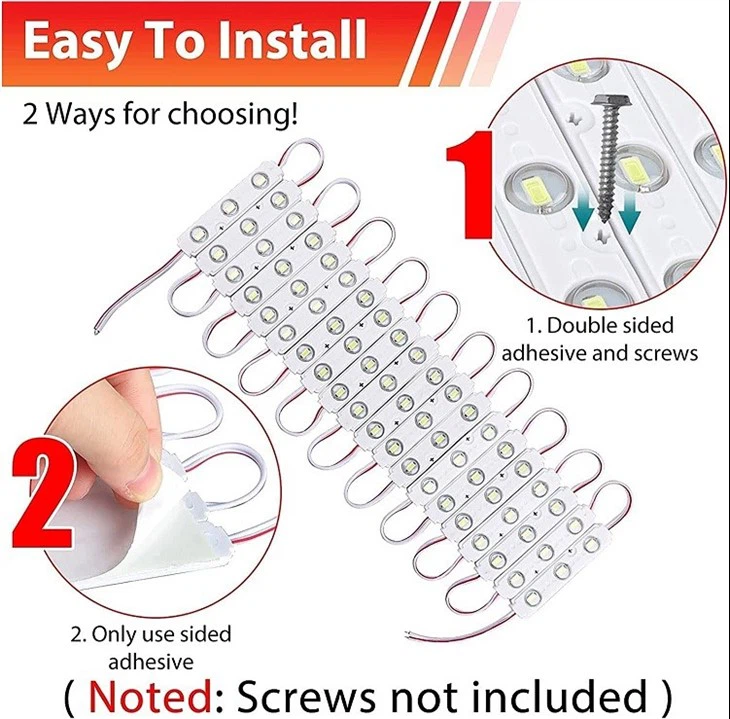 Easy To Install

2 Ways for choosing!

1

1. Double sided adhesive and screws

2

2. Only use sided adhesive

( Noted: Screws not included )